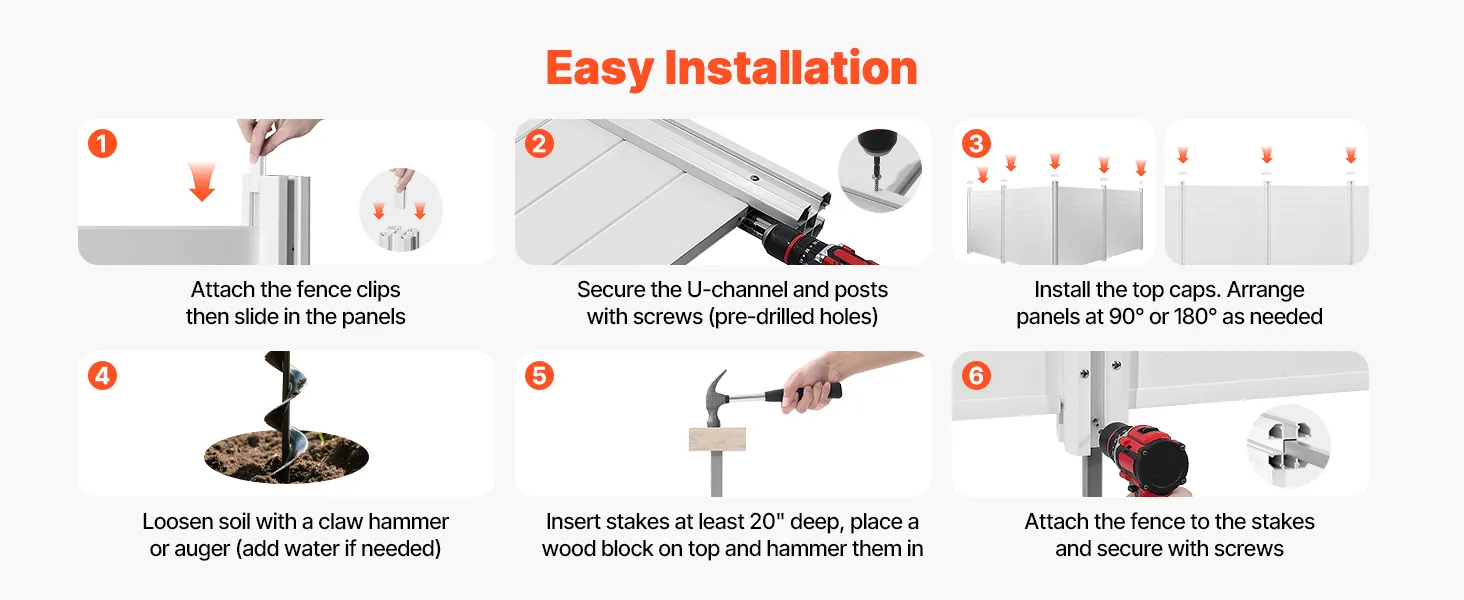 Easy Installation

1

Attach the fence clips then slide in the panels

2

Secure the U-channel and posts with screws (pre-drilled holes)

3

Install the top caps. Arrange panels at 90° or 180° as needed

4

Loosen soil with a claw hammer or auger (add water if needed)

5

Insert stakes at least 20" deep, place a wood block on top and hammer them in

6

Attach the fence to the stakes and secure with screws