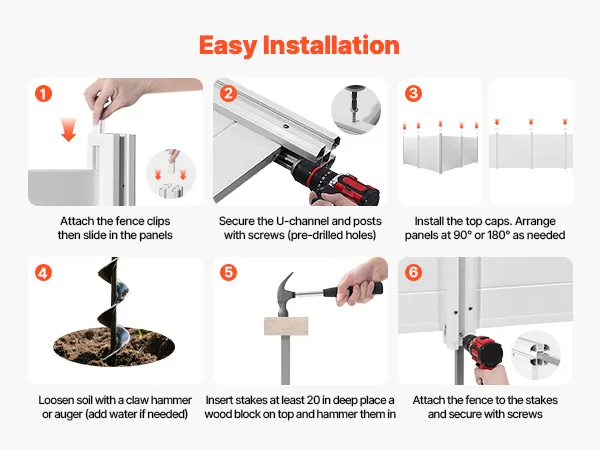 Easy Installation

1

Attach the fence clips then slide in the panels

2

Secure the U-channel and posts with screws (pre-drilled holes)

3

Install the top caps. Arrange panels at 90° or 180° as needed

4

Loosen soil with a claw hammer or auger (add water if needed)

5

Insert stakes at least 20 in deep place a wood block on top and hammer them in

6

Attach the fence to the stakes and secure with screws