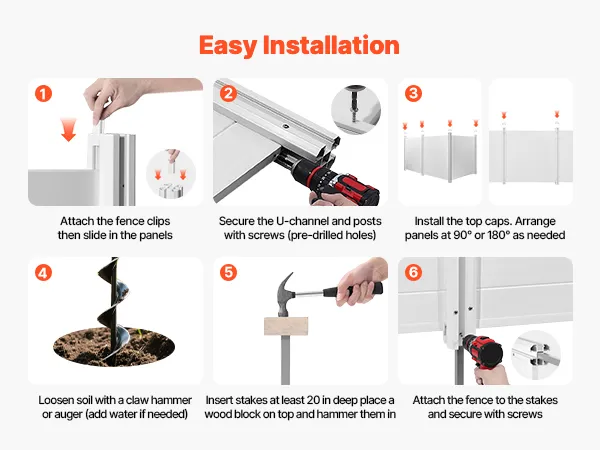 Easy Installation

1

Attach the fence clips then slide in the panels

2

Secure the U-channel and posts with screws (pre-drilled holes)

3

Install the top caps. Arrange panels at 90° or 180° as needed

4

Loosen soil with a claw hammer or auger (add water if needed)

5

Insert stakes at least 20 in deep place a wood block on top and hammer them in

6

Attach the fence to the stakes and secure with screws