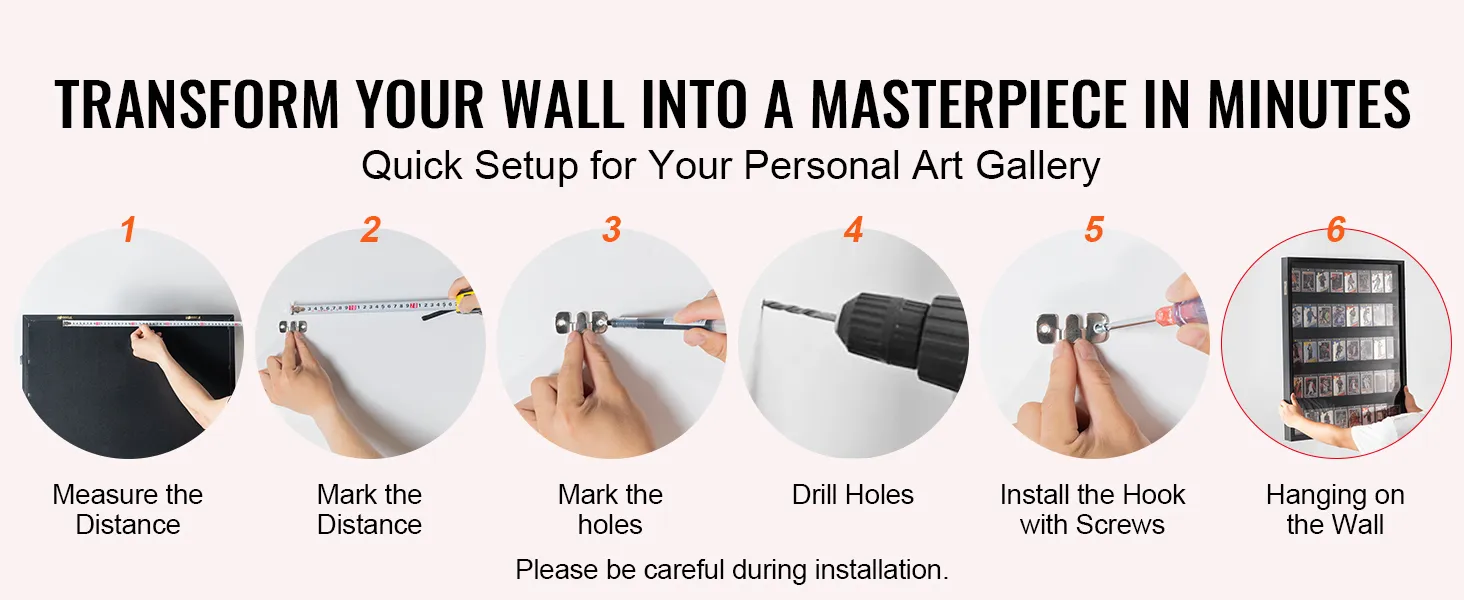 TRANSFORM YOUR WALL INTO A MASTERPIECE IN MINUTES

Quick Setup for Your Personal Art Gallery

1

Measure the Distance

2

Mark the Distance

3

Mark the holes

4

Drill Holes

5

Install the Hook with Screws

6

Hanging on the Wall

Please be careful during installation.