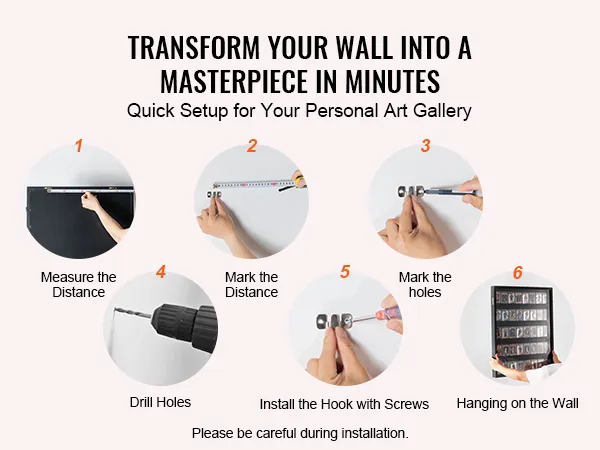 TRANSFORM YOUR WALL INTO A MASTERPIECE IN MINUTES

Quick Setup for Your Personal Art Gallery

1

Measure the Distance

2

Mark the Distance

3

Mark the holes

4

Drill Holes

5

Install the Hook with Screws

6

Hanging on the Wall

Please be careful during installation.