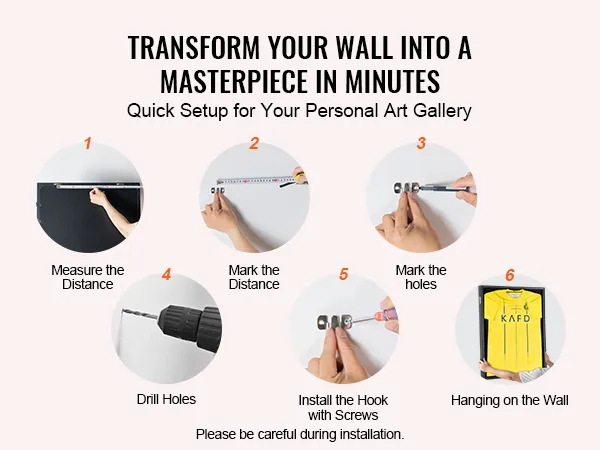 TRANSFORM YOUR WALL INTO A MASTERPIECE IN MINUTES

Quick Setup for Your Personal Art Gallery

1

Measure the Distance

2

Mark the Distance

3

Mark the holes

4

Drill Holes

5

Install the Hook with Screws

6

KAFD

Hanging on the Wall

Please be careful during installation.