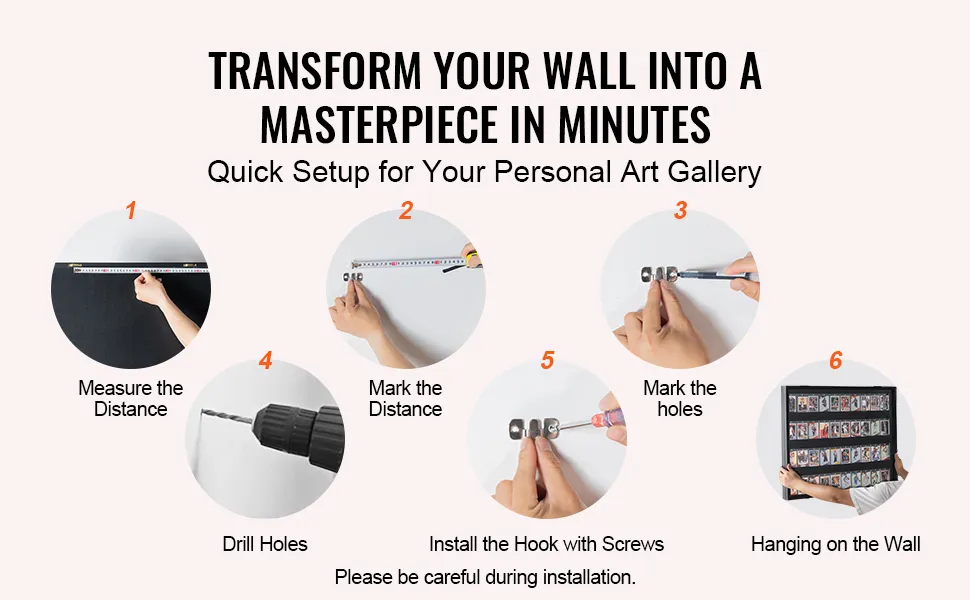 TRANSFORM YOUR WALL INTO A MASTERPIECE IN MINUTES

Quick Setup for Your Personal Art Gallery

1

Measure the Distance

2

Mark the Distance

3

Mark the holes

4

Drill Holes

5

Install the Hook with Screws

6

Hanging on the Wall

Please be careful during installation.