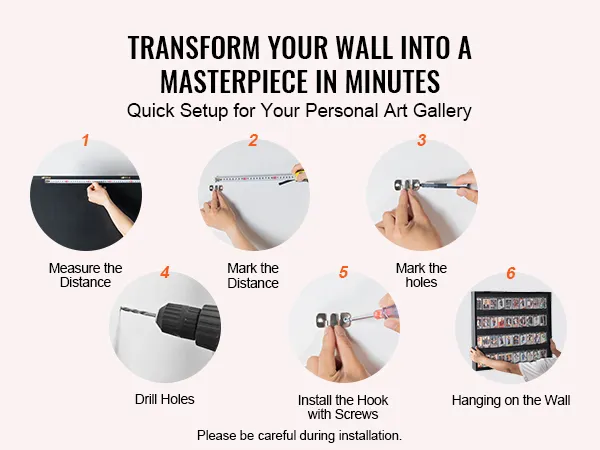 TRANSFORM YOUR WALL INTO A MASTERPIECE IN MINUTES

Quick Setup for Your Personal Art Gallery

1

Measure the Distance

2

Mark the Distance

3

Mark the holes

4

Drill Holes

5

Install the Hook with Screws

6

Hanging on the Wall

Please be careful during installation.