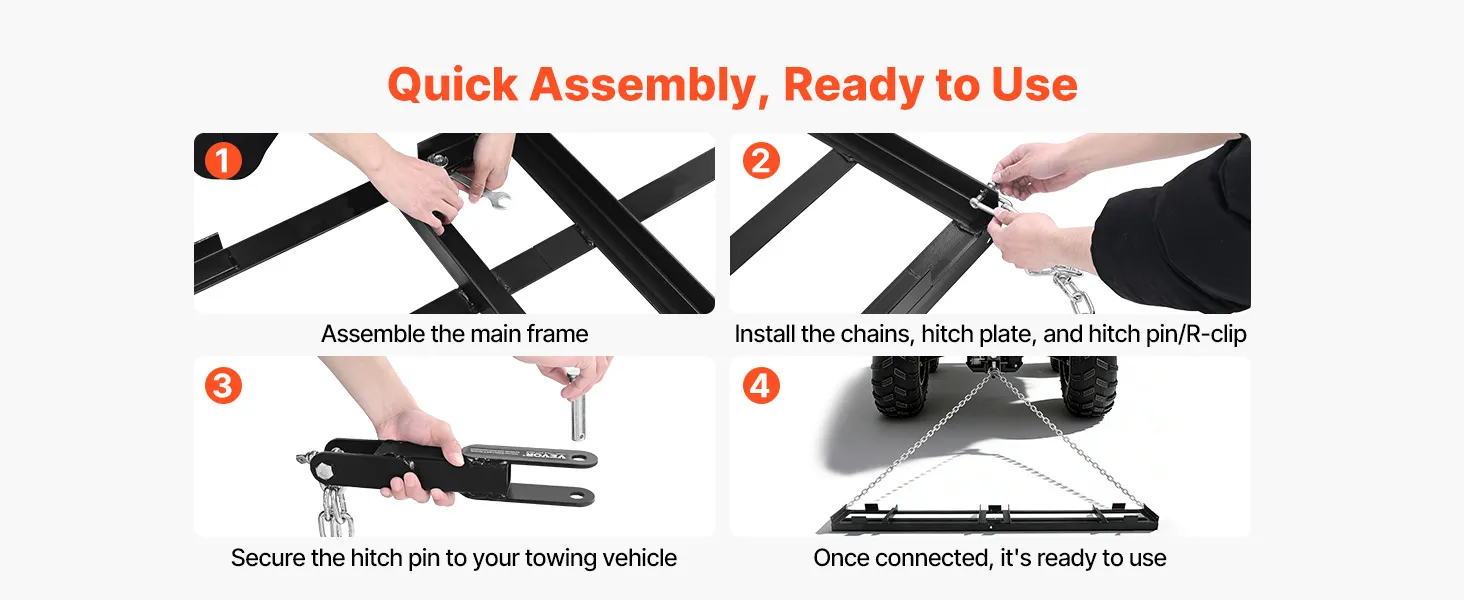 Quick Assembly, Ready to Use

1

Assemble the main frame

2

Install the chains, hitch plate, and hitch pin/R-clip

3

VEVOR

Secure the hitch pin to your towing vehicle

4

Once connected, it's ready to use