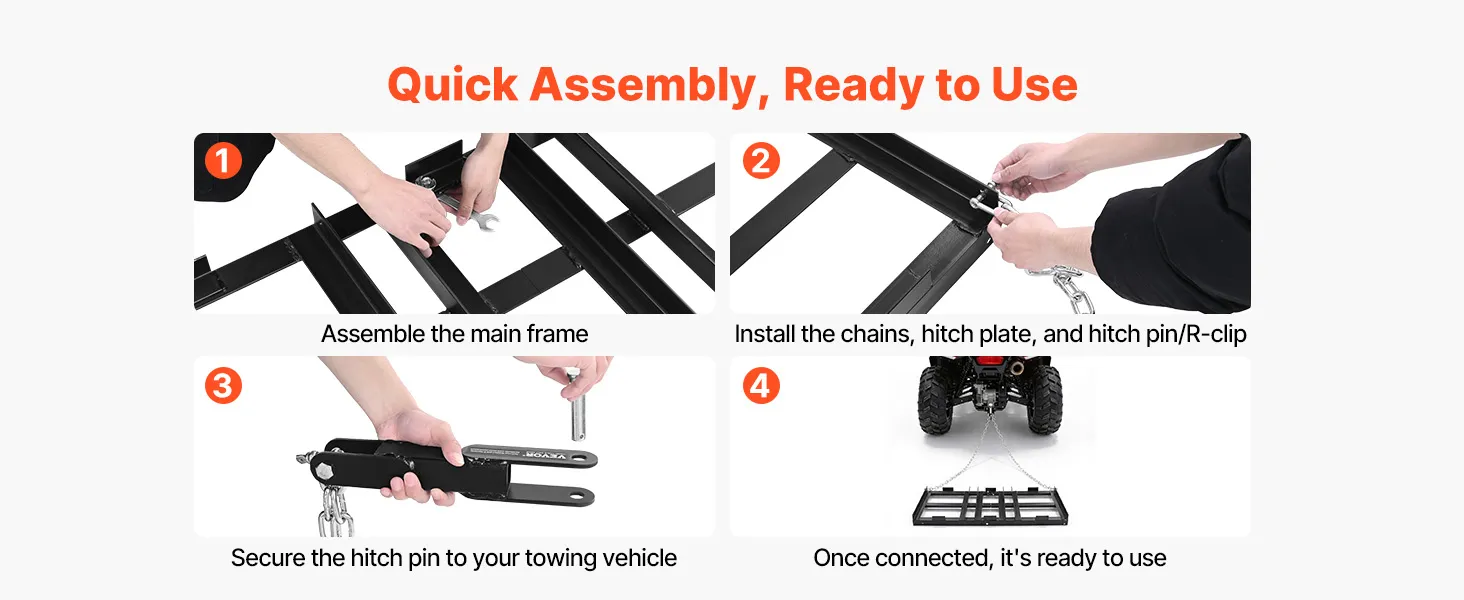 Quick Assembly, Ready to Use

1

Assemble the main frame

2

Install the chains, hitch plate, and hitch pin/R-clip

3

VEVOR

Secure the hitch pin to your towing vehicle

4

Once connected, it's ready to use