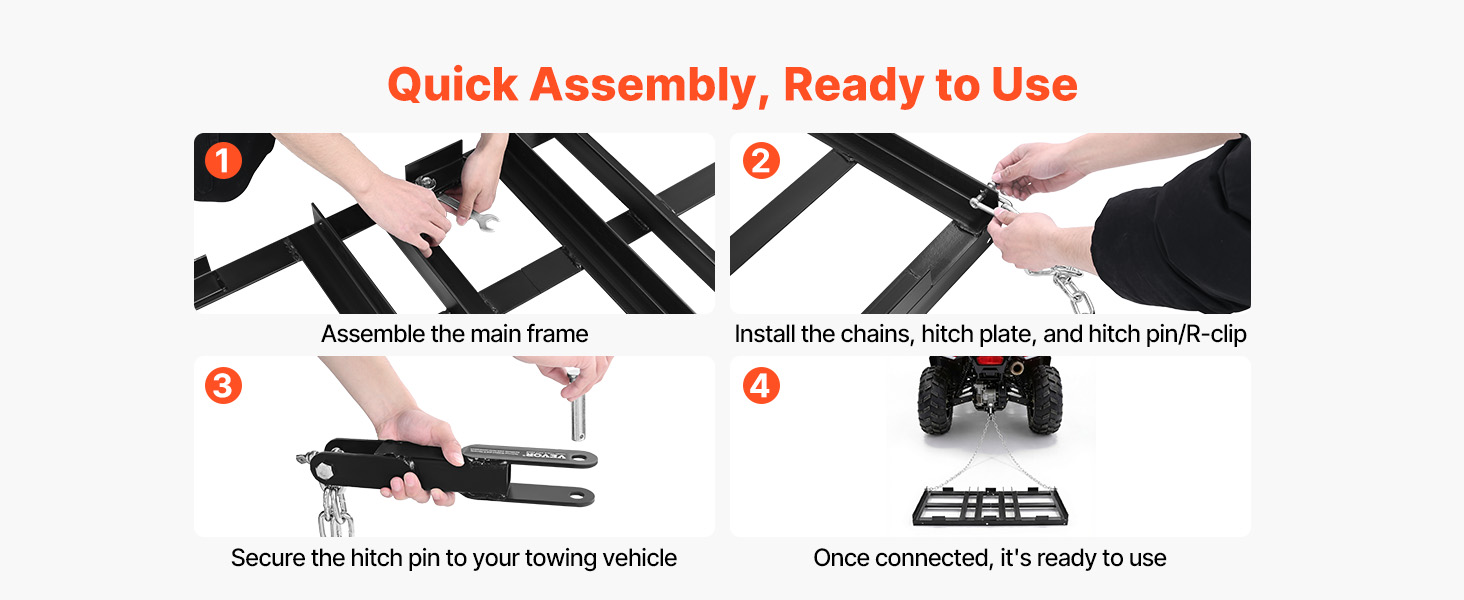 Quick Assembly, Ready to Use

1

Assemble the main frame

2

Install the chains, hitch plate, and hitch pin/R-clip

3

VEVOR

Secure the hitch pin to your towing vehicle

4

Once connected, it's ready to use