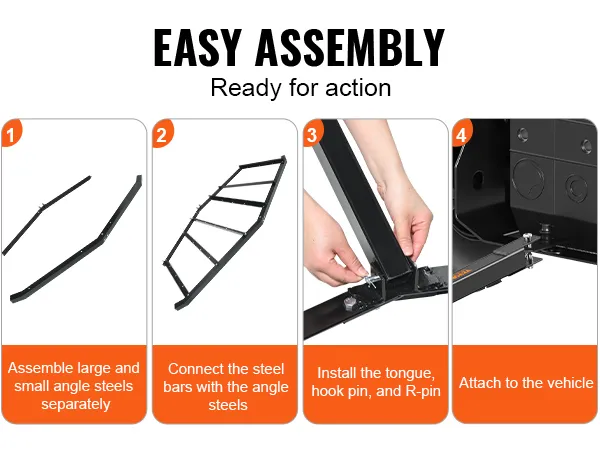 EASY ASSEMBLY
Ready for action

1
Assemble large and small angle steels separately

2
Connect the steel bars with the angle steels

3
Install the tongue, hook pin, and R-pin

4
Attach to the vehicle