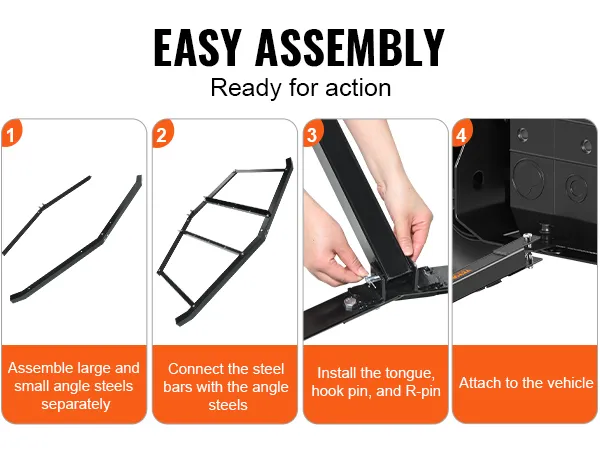 EASY ASSEMBLY
Ready for action

1
Assemble large and small angle steels separately

2
Connect the steel bars with the angle steels

3
Install the tongue, hook pin, and R-pin

4
Attach to the vehicle