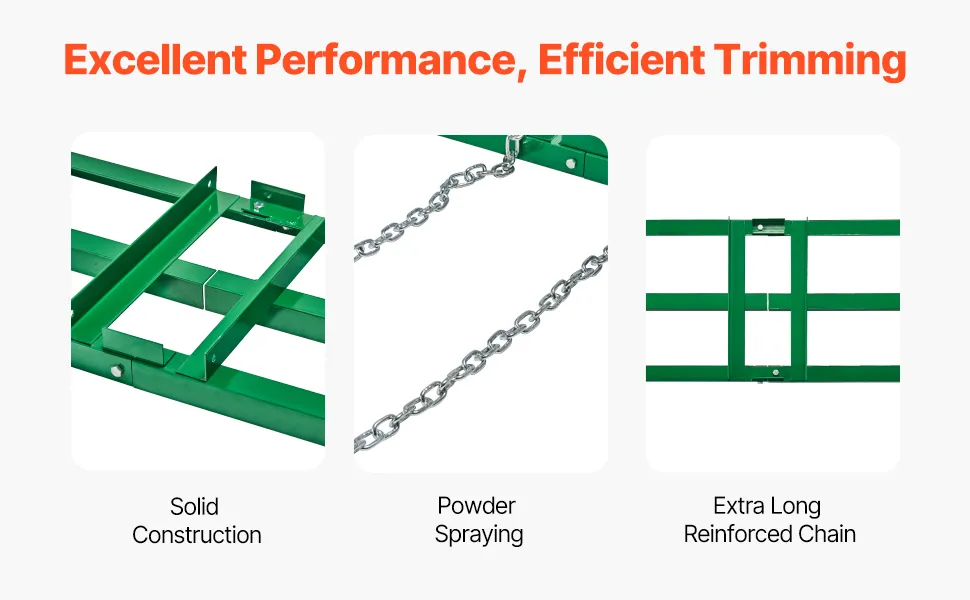 Excellent Performance, Efficient Trimming

Solid Construction

Powder Spraying

Extra Long Reinforced Chain