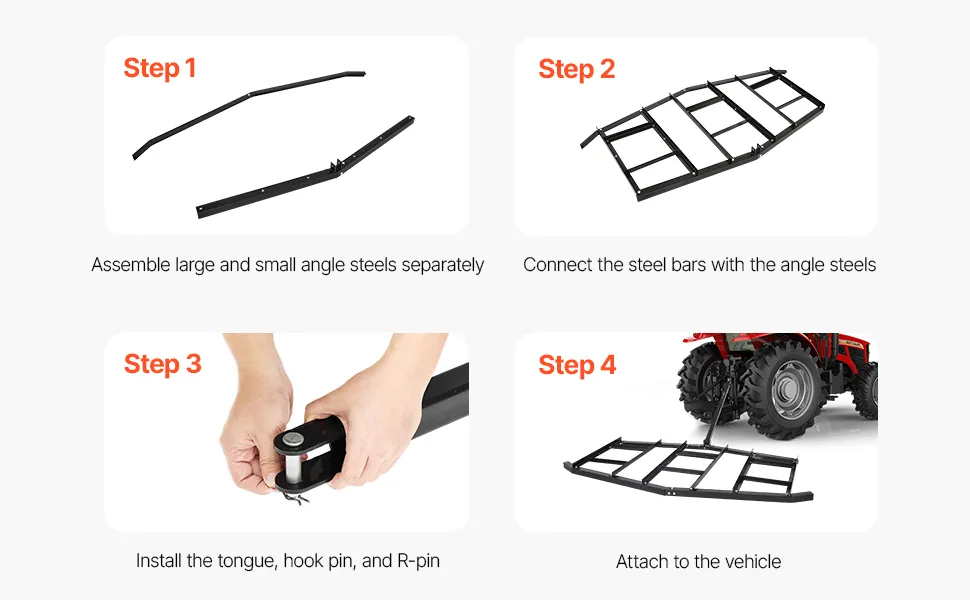 Step 1

Assemble large and small angle steels separately

Step 2

Connect the steel bars with the angle steels

Step 3

Install the tongue, hook pin, and R-pin

Step 4

Attach to the vehicle