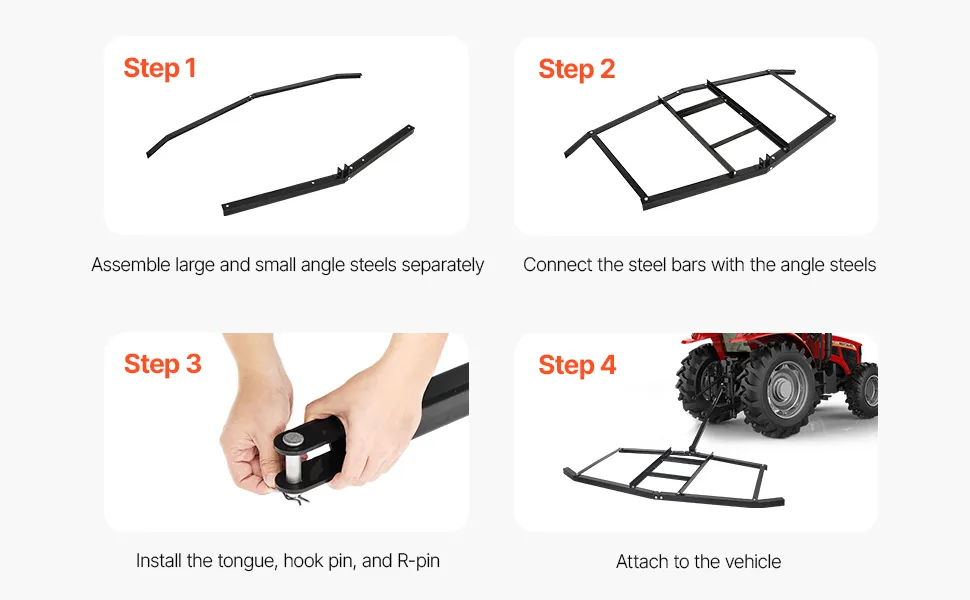 Step 1

Assemble large and small angle steels separately

Step 2

Connect the steel bars with the angle steels

Step 3

Install the tongue, hook pin, and R-pin

Step 4

Attach to the vehicle