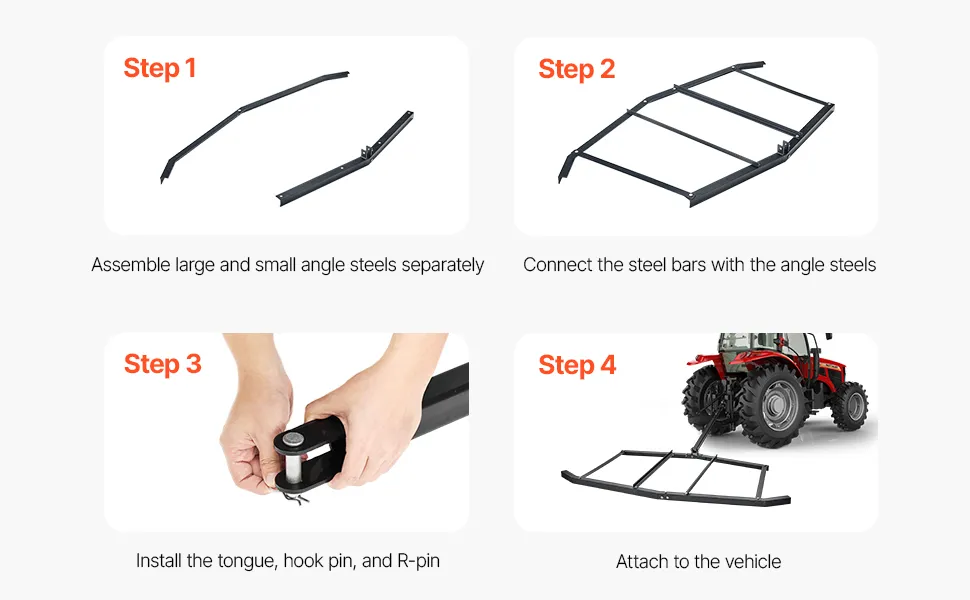 Step 1

Assemble large and small angle steels separately

Step 2

Connect the steel bars with the angle steels

Step 3

Install the tongue, hook pin, and R-pin

Step 4

Attach to the vehicle