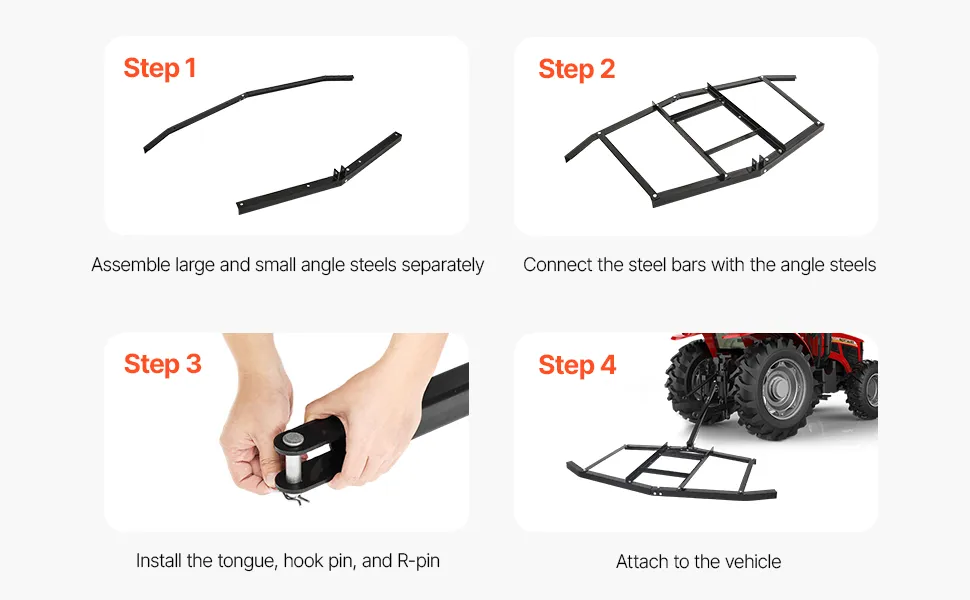 Step 1

Assemble large and small angle steels separately

Step 2

Connect the steel bars with the angle steels

Step 3

Install the tongue, hook pin, and R-pin

Step 4

Attach to the vehicle