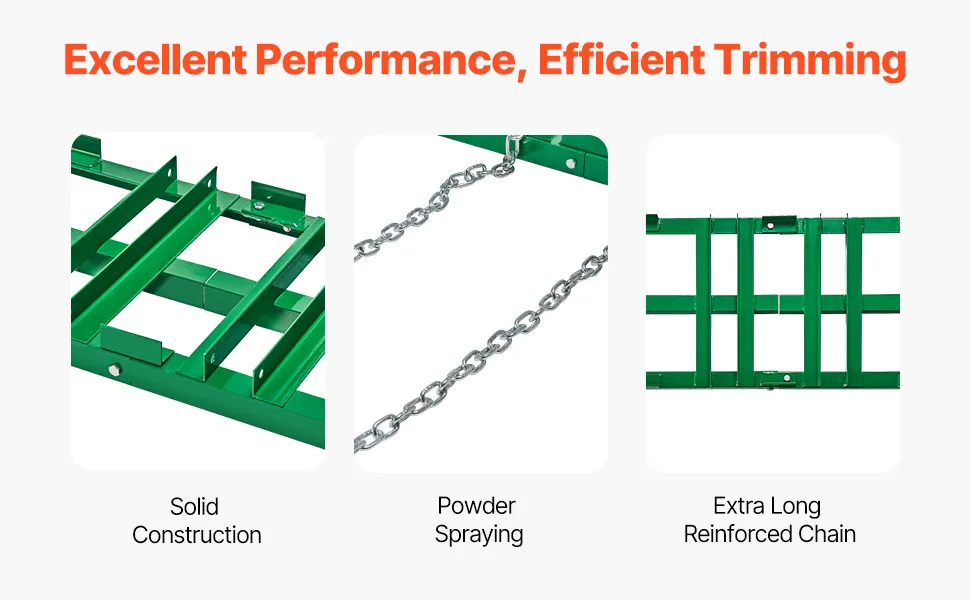 Excellent Performance, Efficient Trimming

Solid Construction

Powder Spraying

Extra Long Reinforced Chain