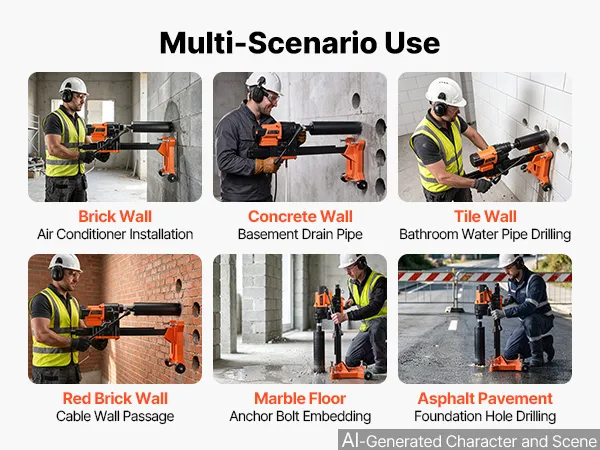 Multi-Scenario Use

Brick Wall
Air Conditioner Installation

Concrete Wall
Basement Drain Pipe

Tile Wall
Bathroom Water Pipe Drilling

Red Brick Wall
Cable Wall Passage

Marble Floor
Anchor Bolt Embedding

Asphalt Pavement
Foundation Hole Drilling

AI-Generated Character and Scene