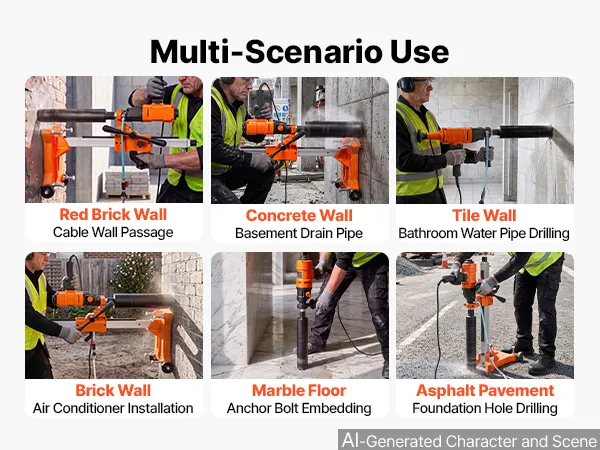 Multi-Scenario Use

Red Brick Wall
Cable Wall Passage

Concrete Wall
Basement Drain Pipe

Tile Wall
Bathroom Water Pipe Drilling

Brick Wall
Air Conditioner Installation

Marble Floor
Anchor Bolt Embedding

Asphalt Pavement
Foundation Hole Drilling

AI-Generated Character and Scene