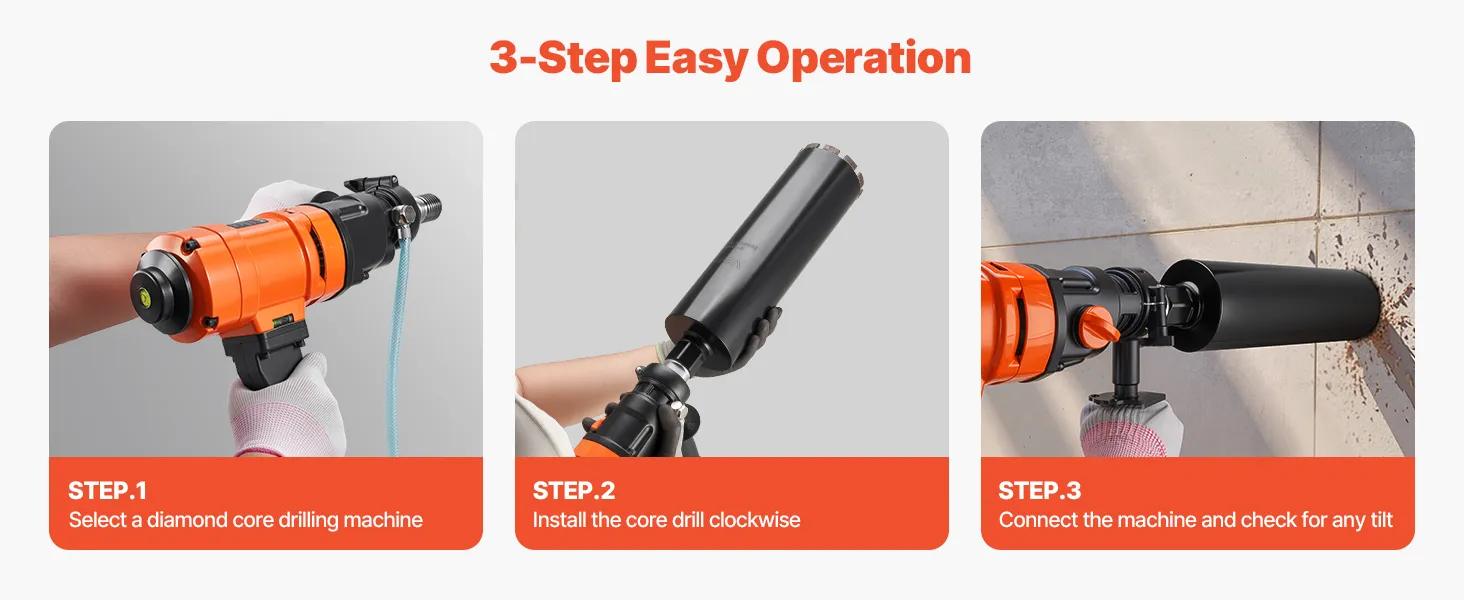 3-Step Easy Operation

STEP.1
Select a diamond core drilling machine

STEP.2
Install the core drill clockwise

STEP.3
Connect the machine and check for any tilt