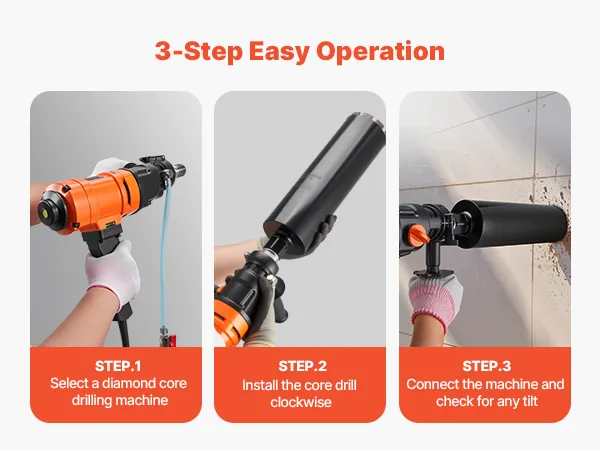 3-Step Easy Operation

STEP.1
Select a diamond core drilling machine

STEP.2
Install the core drill clockwise

STEP.3
Connect the machine and check for any tilt