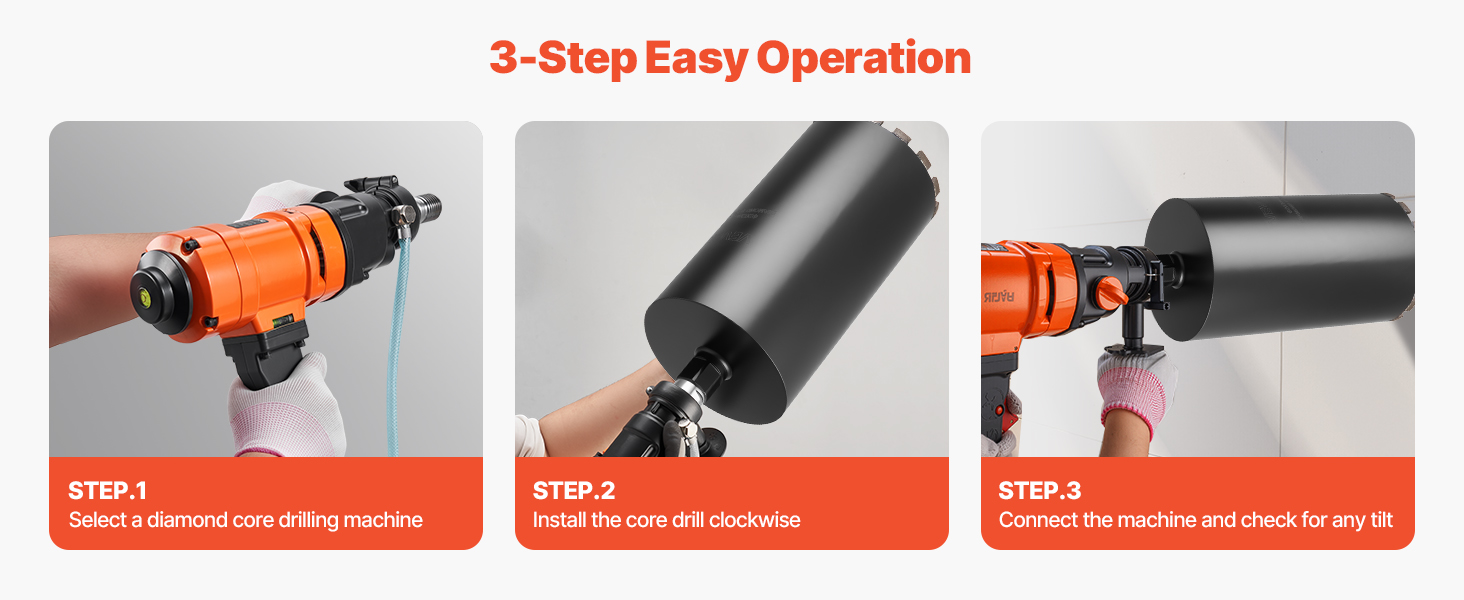 3-Step Easy Operation

STEP.1
Select a diamond core drilling machine

STEP.2
Install the core drill clockwise

STEP.3
Connect the machine and check for any tilt