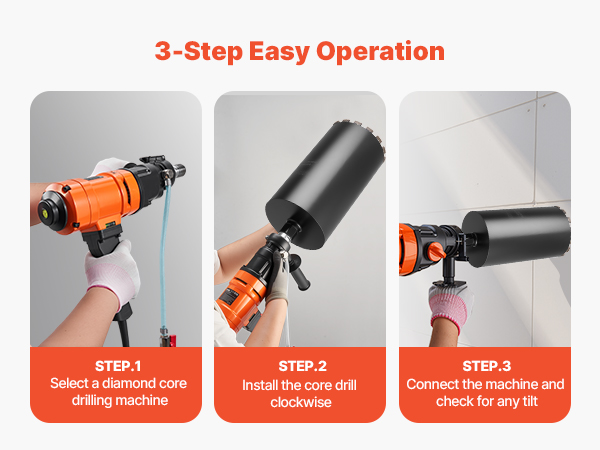 3-Step Easy Operation

STEP.1
Select a diamond core drilling machine

STEP.2
Install the core drill clockwise

STEP.3
Connect the machine and check for any tilt