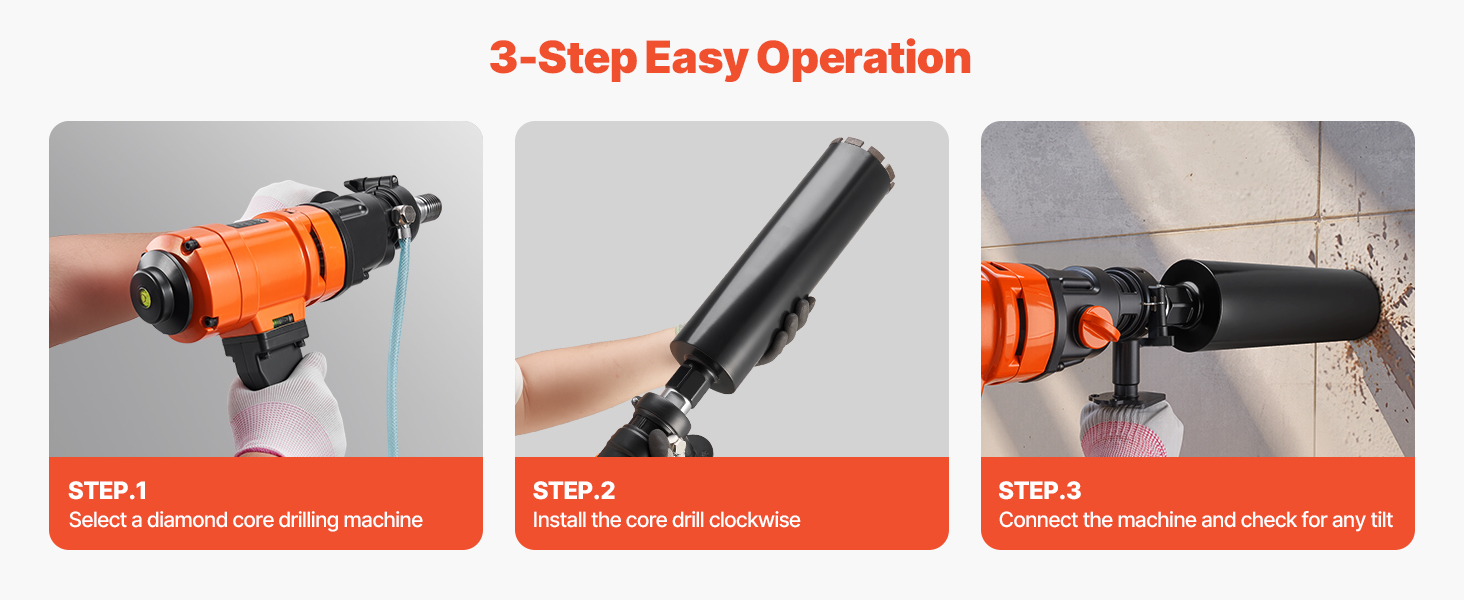 3-Step Easy Operation

STEP.1
Select a diamond core drilling machine

STEP.2
Install the core drill clockwise

STEP.3
Connect the machine and check for any tilt