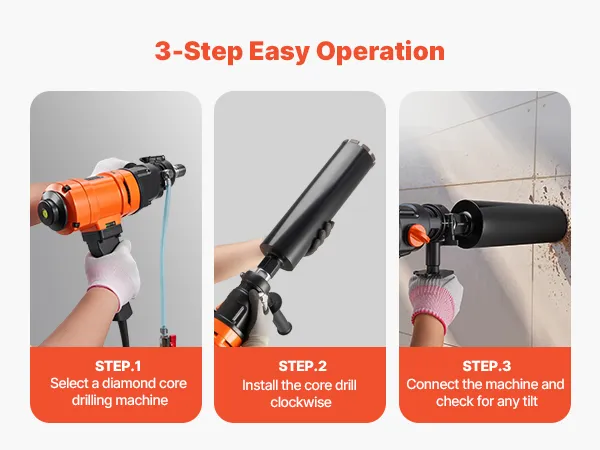 3-Step Easy Operation

STEP.1
Select a diamond core drilling machine

STEP.2
Install the core drill clockwise

STEP.3
Connect the machine and check for any tilt