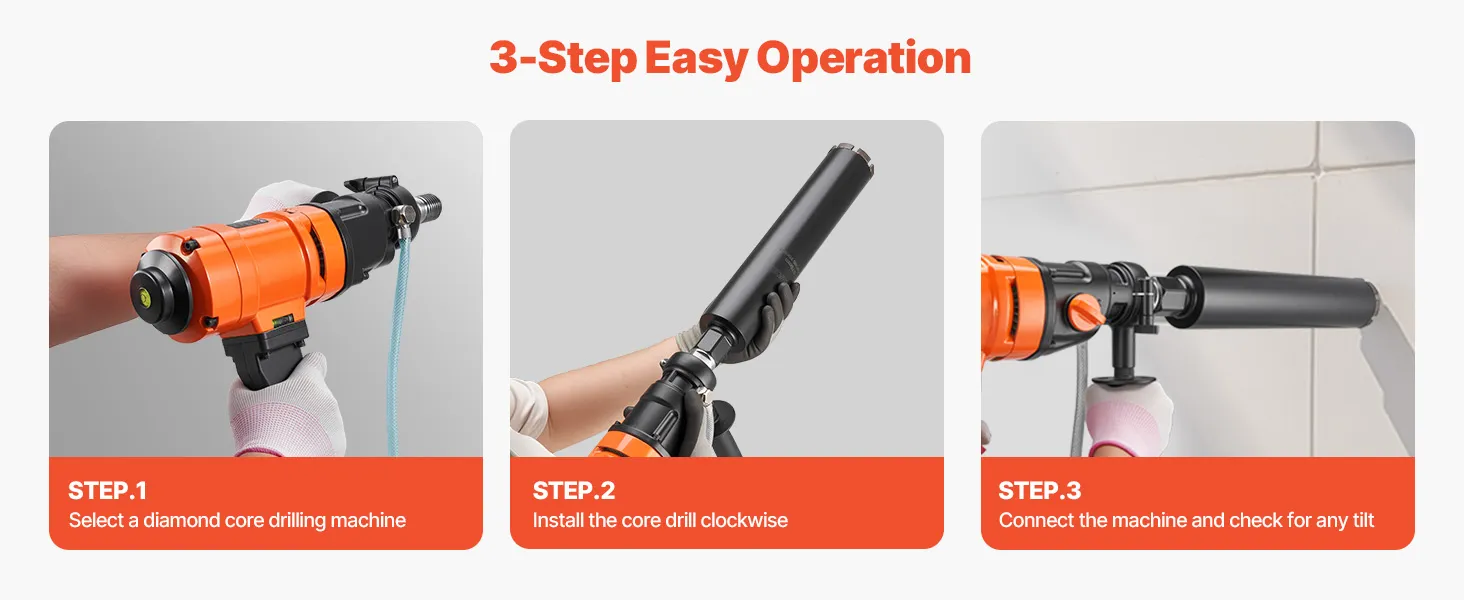 3-Step Easy Operation

STEP.1
Select a diamond core drilling machine

STEP.2
Install the core drill clockwise

STEP.3
Connect the machine and check for any tilt