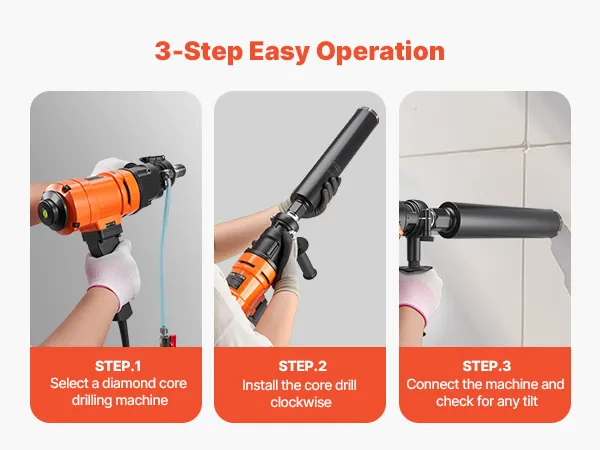 3-Step Easy Operation

STEP.1
Select a diamond core drilling machine

STEP.2
Install the core drill clockwise

STEP.3
Connect the machine and check for any tilt