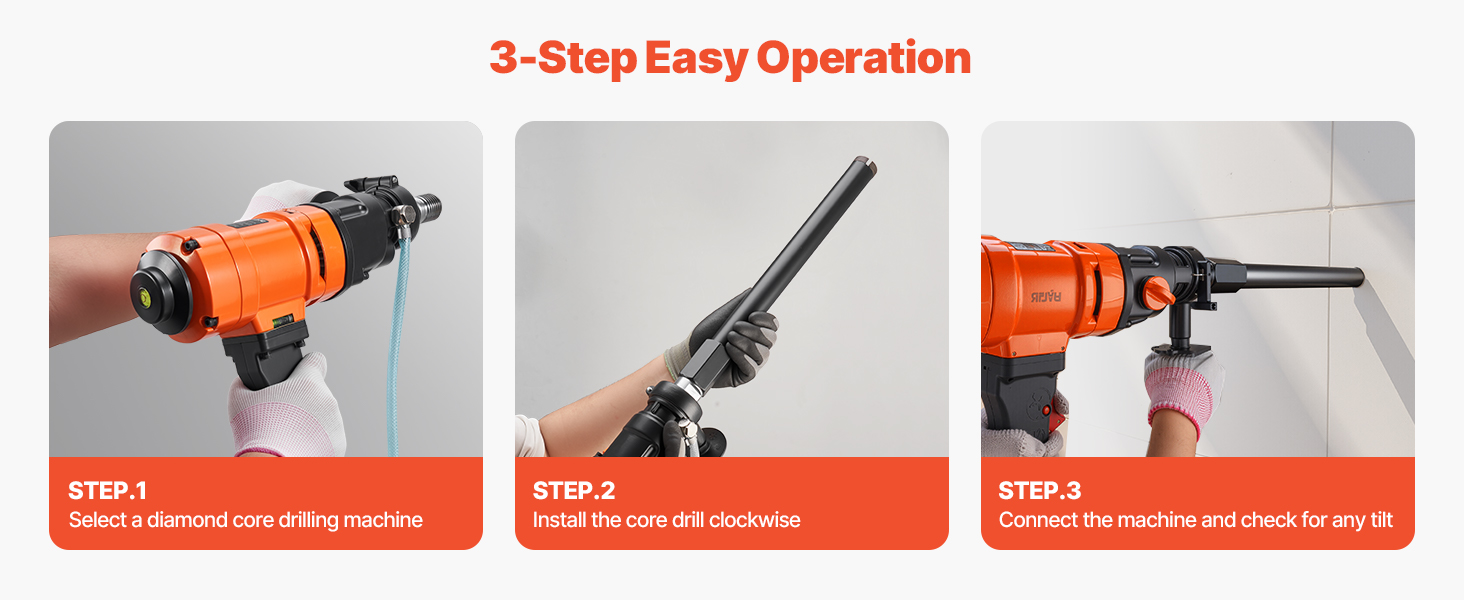 3-Step Easy Operation

STEP.1
Select a diamond core drilling machine

STEP.2
Install the core drill clockwise

STEP.3
Connect the machine and check for any tilt