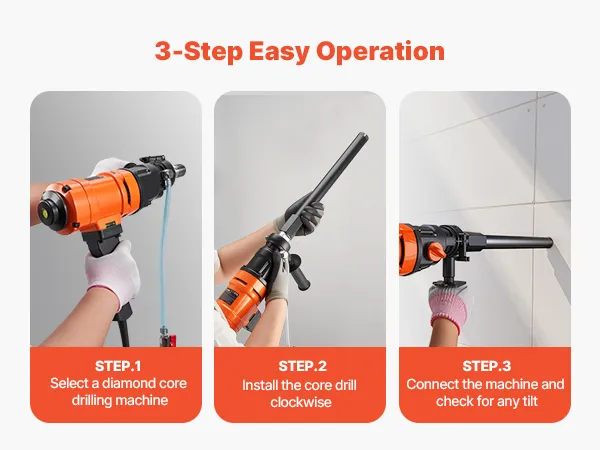 3-Step Easy Operation

STEP.1
Select a diamond core drilling machine

STEP.2
Install the core drill clockwise

STEP.3
Connect the machine and check for any tilt