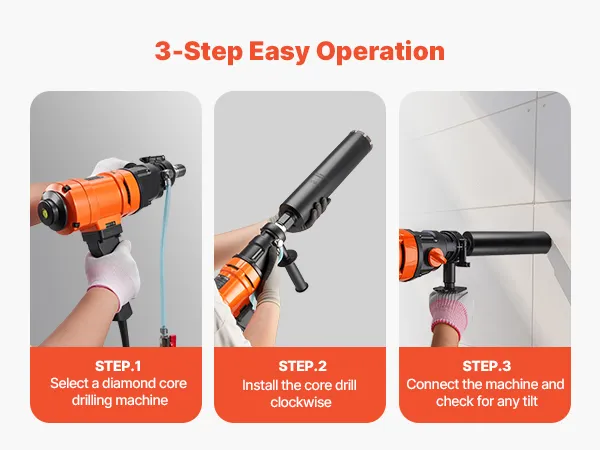 3-Step Easy Operation

STEP.1
Select a diamond core drilling machine

STEP.2
Install the core drill clockwise

STEP.3
Connect the machine and check for any tilt