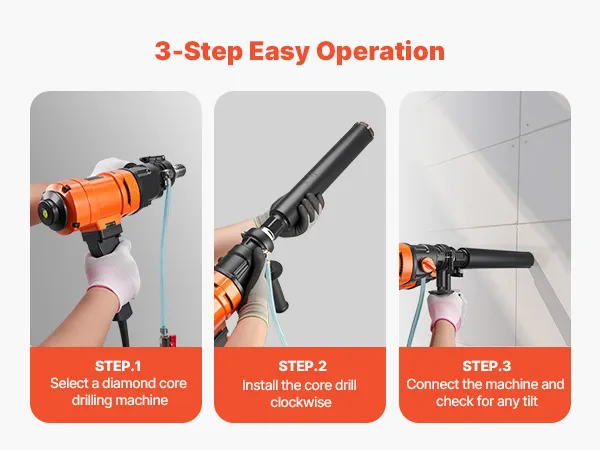 3-Step Easy Operation

STEP.1
Select a diamond core drilling machine

STEP.2
Install the core drill clockwise

STEP.3
Connect the machine and check for any tilt