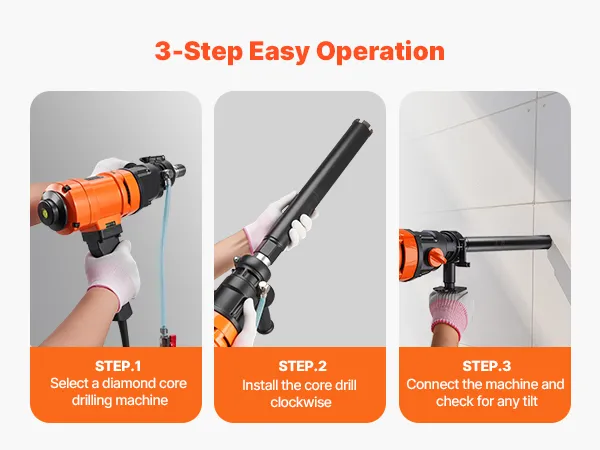 3-Step Easy Operation

STEP.1
Select a diamond core drilling machine

STEP.2
Install the core drill clockwise

STEP.3
Connect the machine and check for any tilt