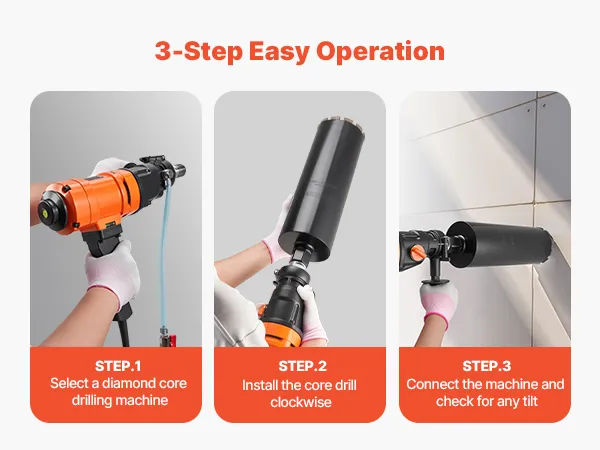 3-Step Easy Operation

STEP.1
Select a diamond core drilling machine

STEP.2
Install the core drill clockwise

STEP.3
Connect the machine and check for any tilt