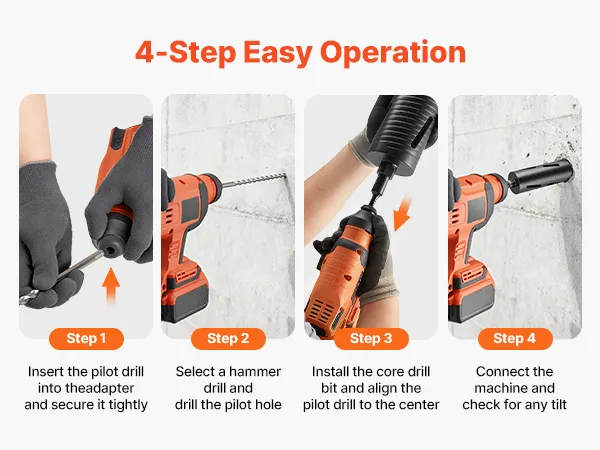 4-Step Easy Operation

Step 1

Insert the pilot drill into theadapter and secure it tightly

Step 2

Select a hammer drill and drill the pilot hole

Step 3

Install the core drill bit and align the pilot drill to the center

Step 4

Connect the machine and check for any tilt