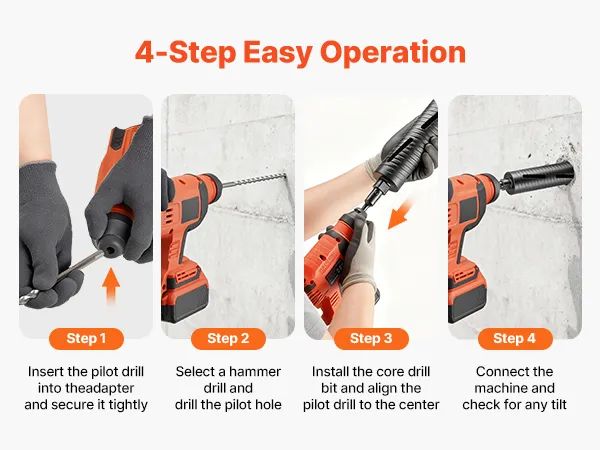 4-Step Easy Operation

Step 1

Insert the pilot drill into theadapter and secure it tightly

Step 2

Select a hammer drill and drill the pilot hole

Step 3

Install the core drill bit and align the pilot drill to the center

Step 4

Connect the machine and check for any tilt