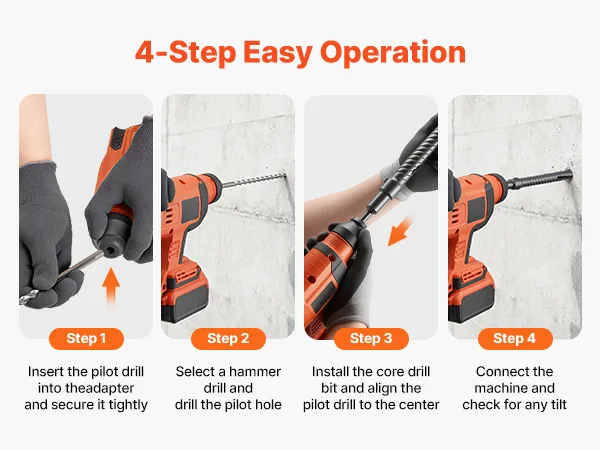 4-Step Easy Operation

Step 1

Insert the pilot drill into theadapter and secure it tightly

Step 2

Select a hammer drill and drill the pilot hole

Step 3

Install the core drill bit and align the pilot drill to the center

Step 4

Connect the machine and check for any tilt