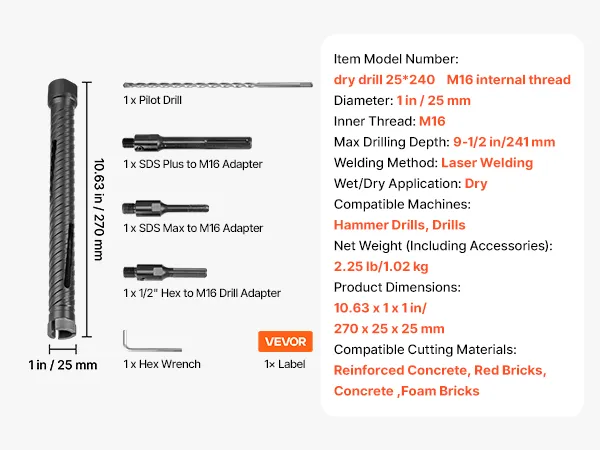 10.63 in / 270 mm

1 in / 25 mm

1 x Pilot Drill

1 x SDS Plus to M16 Adapter

1 x SDS Max to M16 Adapter

1 x 1/2" Hex to M16 Drill Adapter

1 x Hex Wrench

VEVOR

1× Label

Item Model Number:
dry drill 25*240 M16 internal thread
Diameter: 1 in / 25 mm
Inner Thread: M16
Max Drilling Depth: 9-1/2 in/241 mm
Welding Method: Laser Welding
Wet/Dry Application: Dry
Compatible Machines:
Hammer Drills, Drills
Net Weight (Including Accessories):
2.25 lb/1.02 kg
Product Dimensions:
10.63 x 1 x 1 in/
270 x 25 x 25 mm
Compatible Cutting Materials:
Reinforced Concrete, Red Bricks,
Concrete ,Foam Bricks