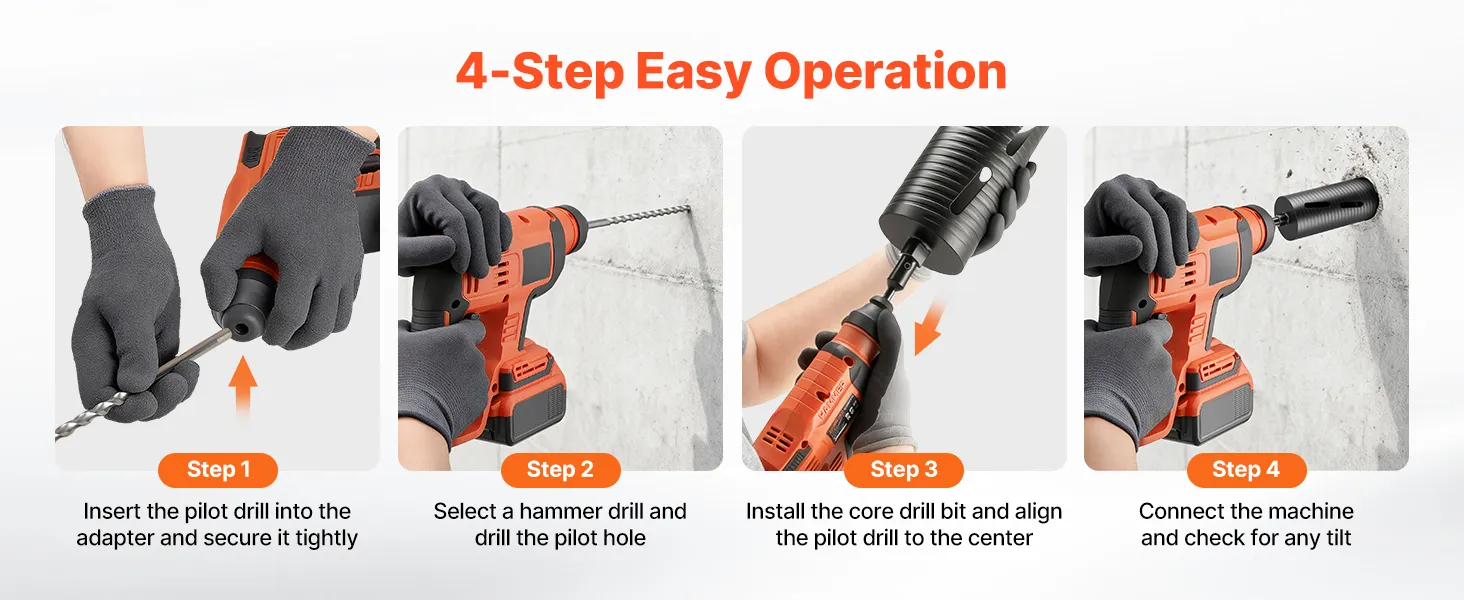 4-Step Easy Operation

Step 1
Insert the pilot drill into the adapter and secure it tightly

Step 2
Select a hammer drill and drill the pilot hole

Step 3
Install the core drill bit and align the pilot drill to the center

Step 4
Connect the machine and check for any tilt