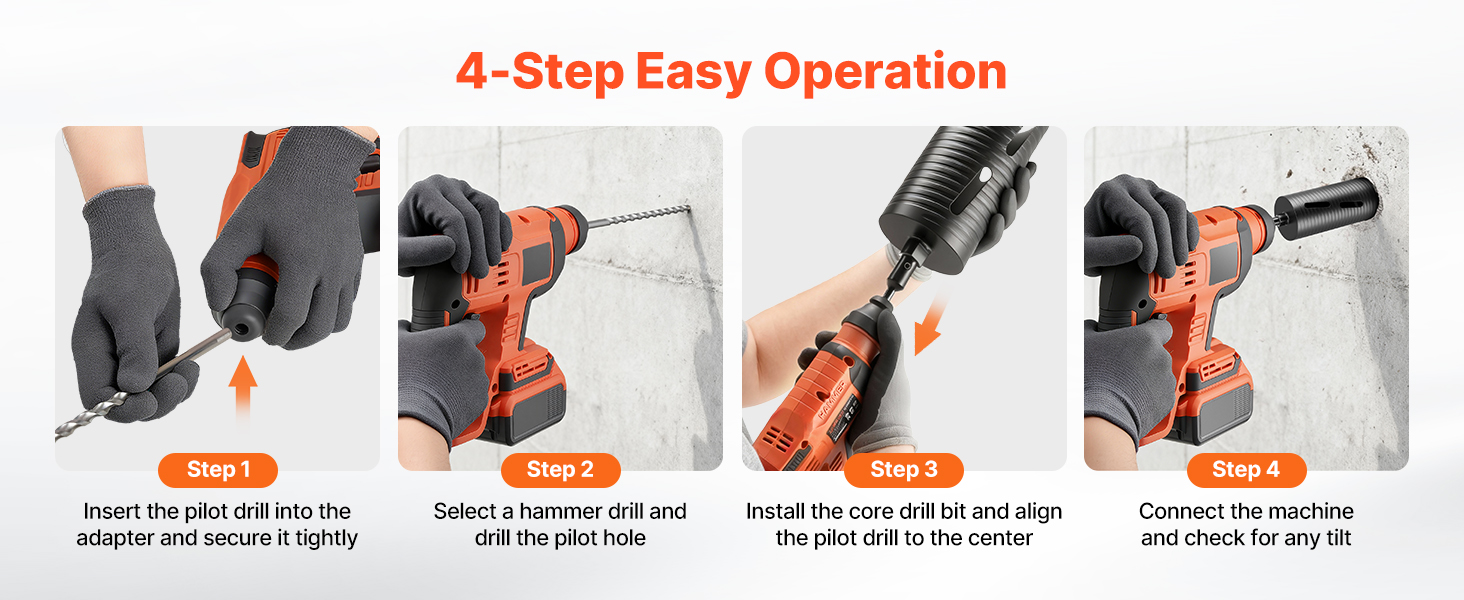 4-Step Easy Operation

Step 1
Insert the pilot drill into the adapter and secure it tightly

Step 2
Select a hammer drill and drill the pilot hole

Step 3
Install the core drill bit and align the pilot drill to the center

Step 4
Connect the machine and check for any tilt