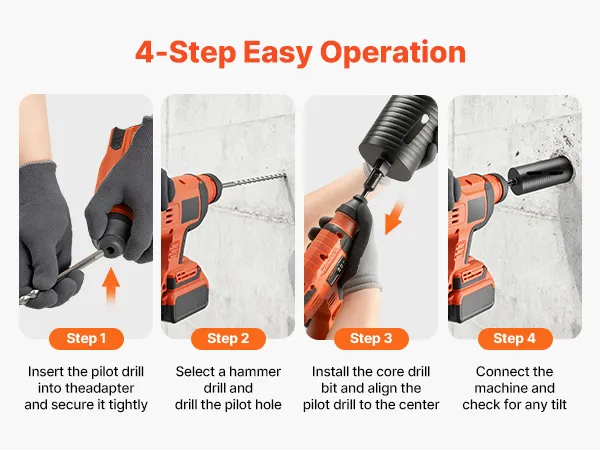 4-Step Easy Operation

Step 1

Insert the pilot drill into theadapter and secure it tightly

Step 2

Select a hammer drill and drill the pilot hole

Step 3

Install the core drill bit and align the pilot drill to the center

Step 4

Connect the machine and check for any tilt