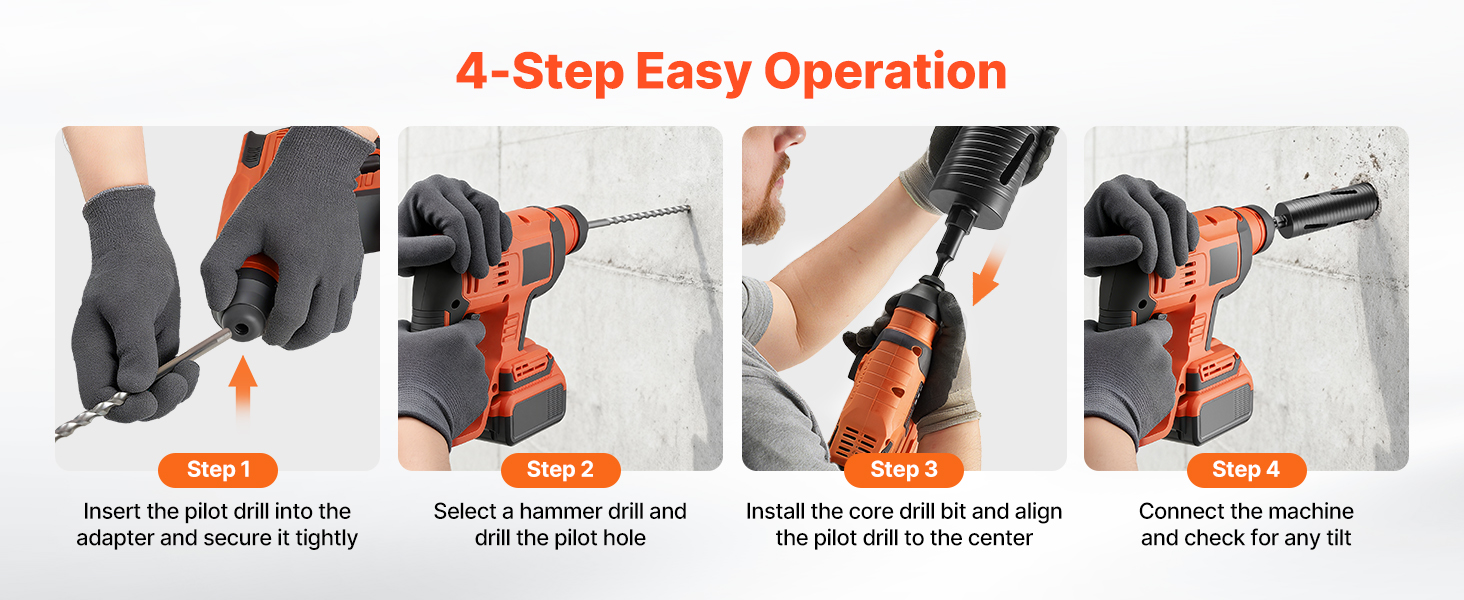 4-Step Easy Operation

Step 1
Insert the pilot drill into the adapter and secure it tightly

Step 2
Select a hammer drill and drill the pilot hole

Step 3
Install the core drill bit and align the pilot drill to the center

Step 4
Connect the machine and check for any tilt