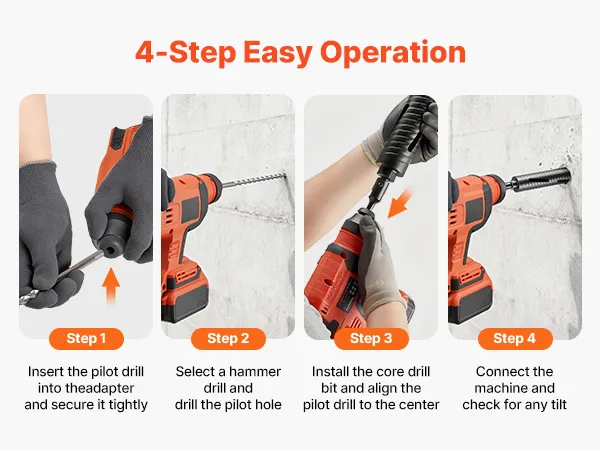 4-Step Easy Operation

Step 1
Insert the pilot drill into theadapter and secure it tightly

Step 2
Select a hammer drill and drill the pilot hole

Step 3
Install the core drill bit and align the pilot drill to the center

Step 4
Connect the machine and check for any tilt