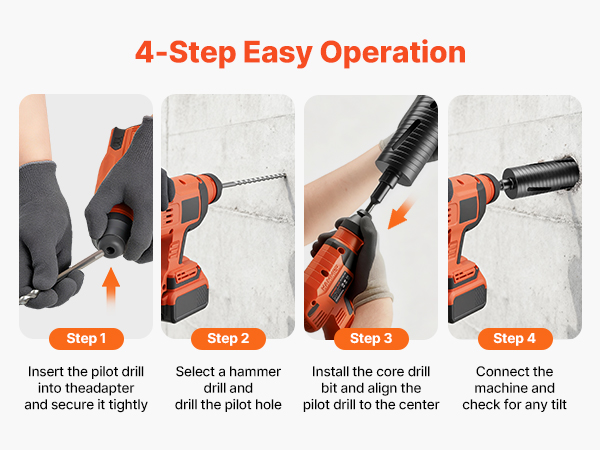 4-Step Easy Operation

Step 1

Insert the pilot drill into theadapter and secure it tightly

Step 2

Select a hammer drill and drill the pilot hole

Step 3

Install the core drill bit and align the pilot drill to the center

Step 4

Connect the machine and check for any tilt