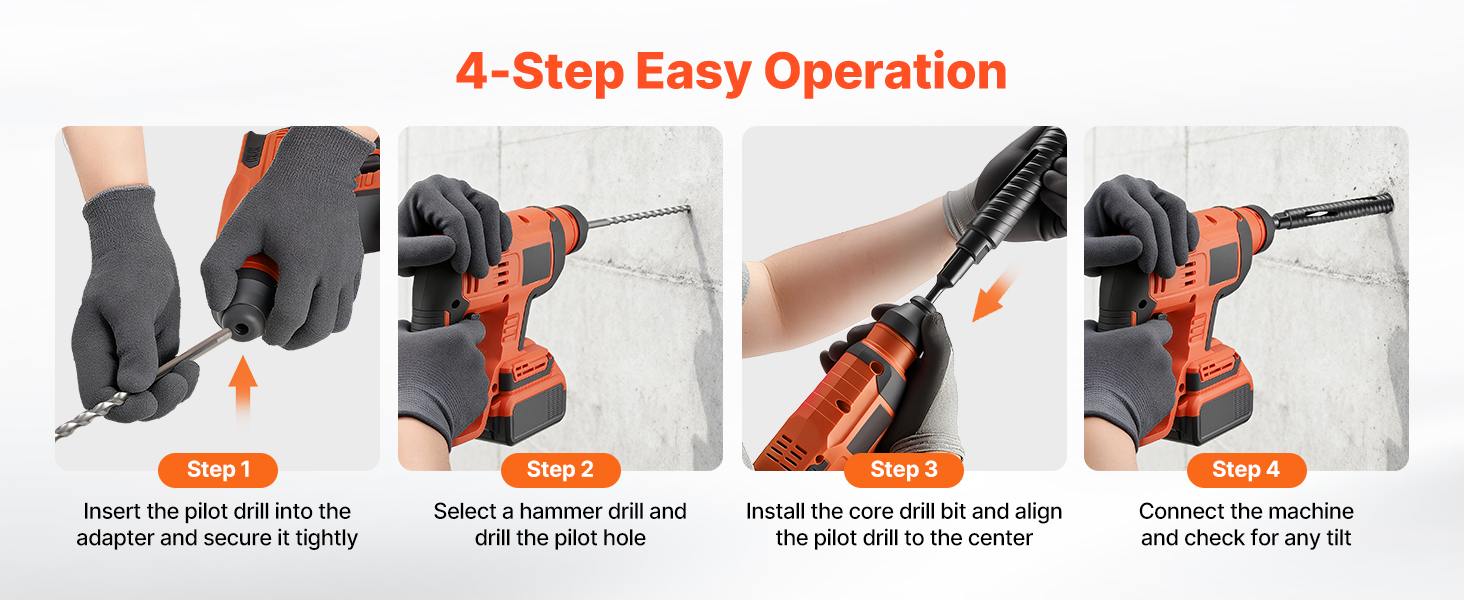 4-Step Easy Operation

Step 1

Insert the pilot drill into the adapter and secure it tightly

Step 2

Select a hammer drill and drill the pilot hole

Step 3

Install the core drill bit and align the pilot drill to the center

Step 4

Connect the machine and check for any tilt