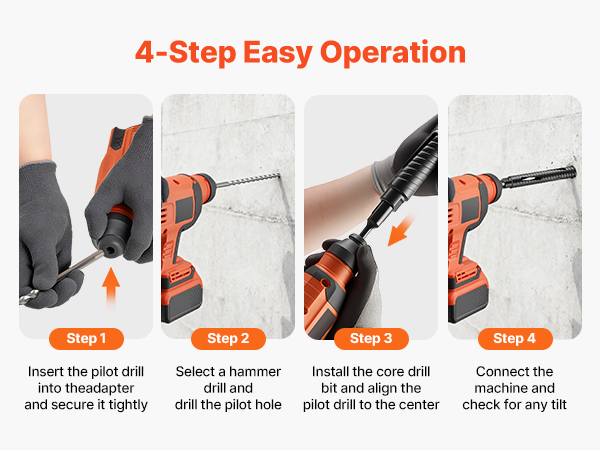 4-Step Easy Operation

Step 1

Insert the pilot drill into theadapter and secure it tightly

Step 2

Select a hammer drill and drill the pilot hole

Step 3

Install the core drill bit and align the pilot drill to the center

Step 4

Connect the machine and check for any tilt