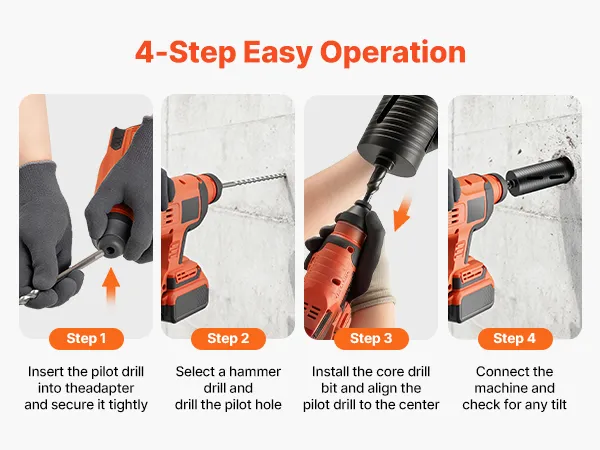 4-Step Easy Operation

Step 1

Insert the pilot drill into theadapter and secure it tightly

Step 2

Select a hammer drill and drill the pilot hole

Step 3

Install the core drill bit and align the pilot drill to the center

Step 4

Connect the machine and check for any tilt