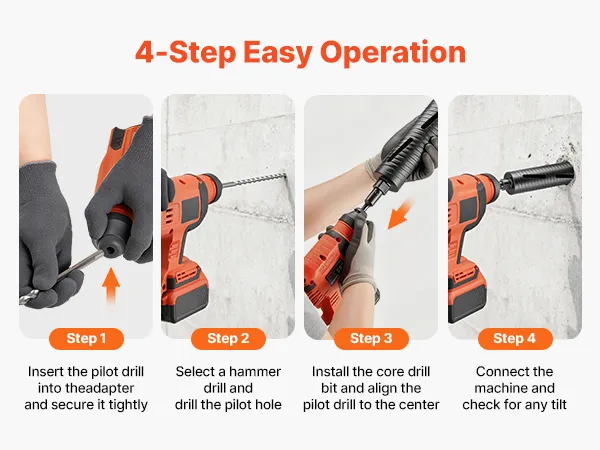 4-Step Easy Operation

Step 1

Insert the pilot drill into theadapter and secure it tightly

Step 2

Select a hammer drill and drill the pilot hole

Step 3

Install the core drill bit and align the pilot drill to the center

Step 4

Connect the machine and check for any tilt