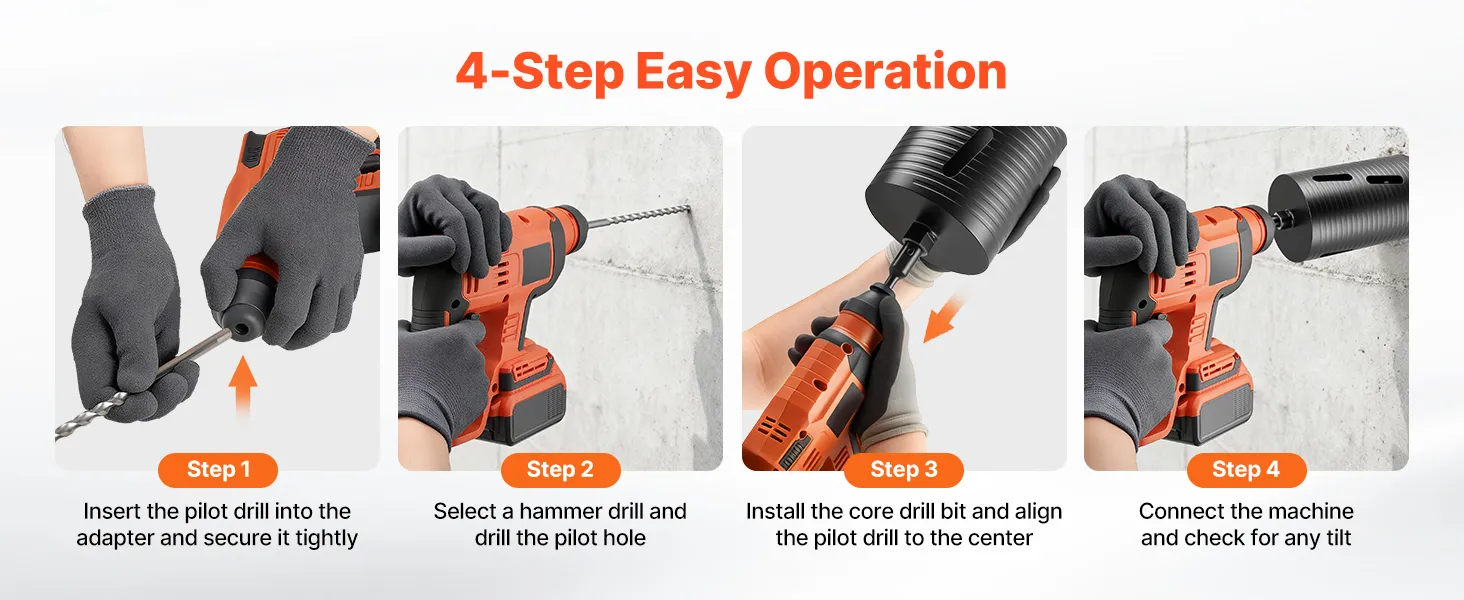 4-Step Easy Operation

Step 1
Insert the pilot drill into the adapter and secure it tightly

Step 2
Select a hammer drill and drill the pilot hole

Step 3
Install the core drill bit and align the pilot drill to the center

Step 4
Connect the machine and check for any tilt